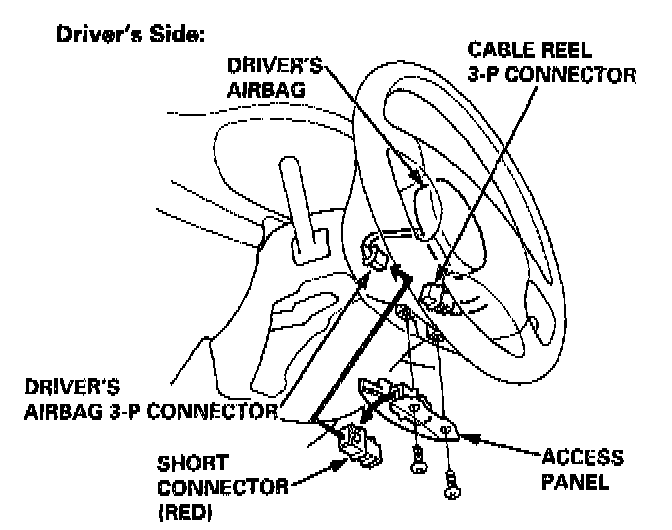 Driver's Side:

DRIVER'S AIRBAG

CABLE REEL 3-P CONNECTOR

DRIVER'S AIRBAG 3-P CONNECTOR

SHORT CONNECTOR (RED)

ACCESS PANEL