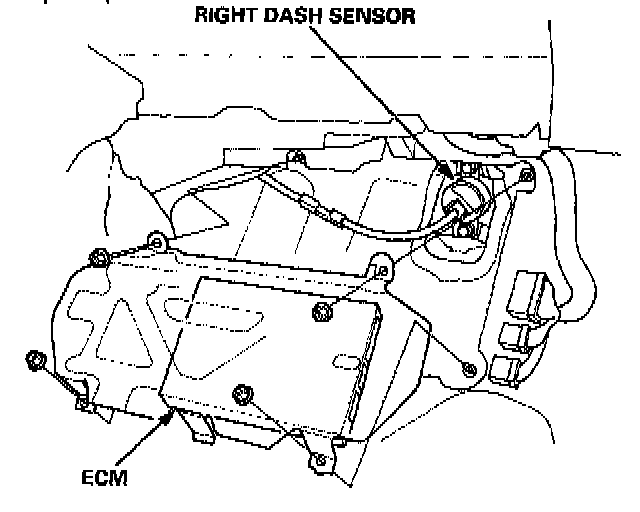 RIGHT DASH SENSOR

ECM