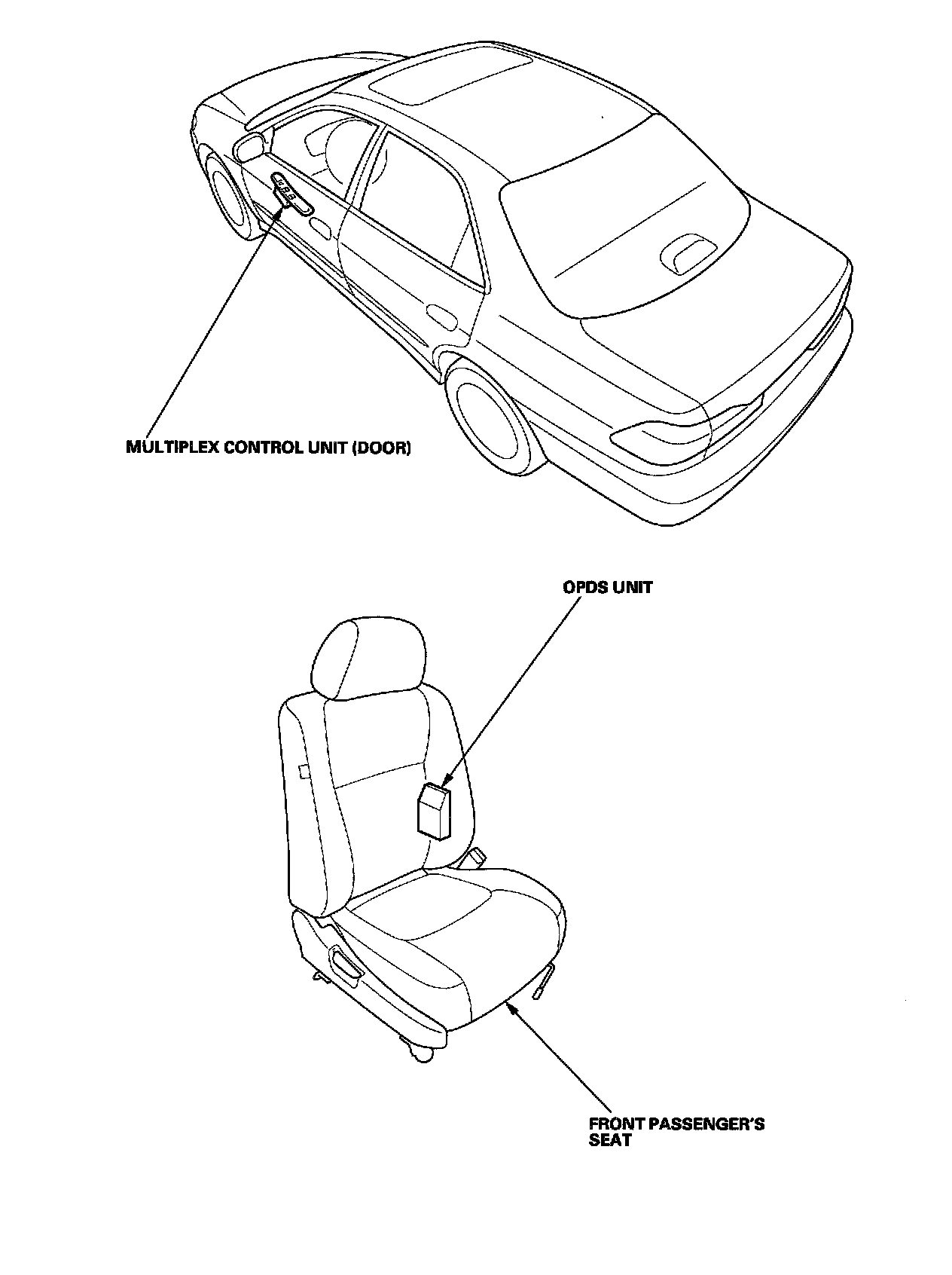 MULTIPLEX CONTROL UNIT (DOOR)

OPDS UNIT

FRONT PASSENGER'S SEAT