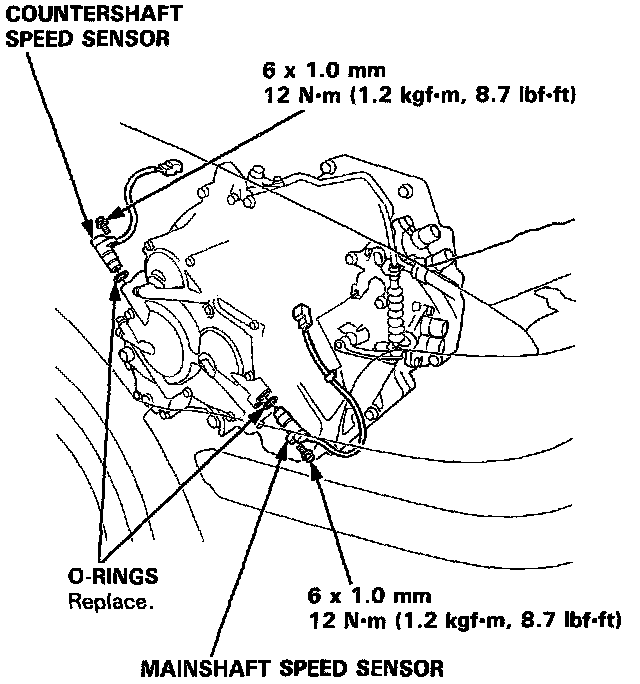 COUNTERSHAFT SPEED SENSOR

6 x 1.0 mm
12 N·m (1.2 kgf·m, 8.7 lbf·ft)

O-RINGS
Replace.

6 x 1.0 mm
12 N·m (1.2 kgf·m, 8.7 lbf·ft)

MAINSHAFT SPEED SENSOR