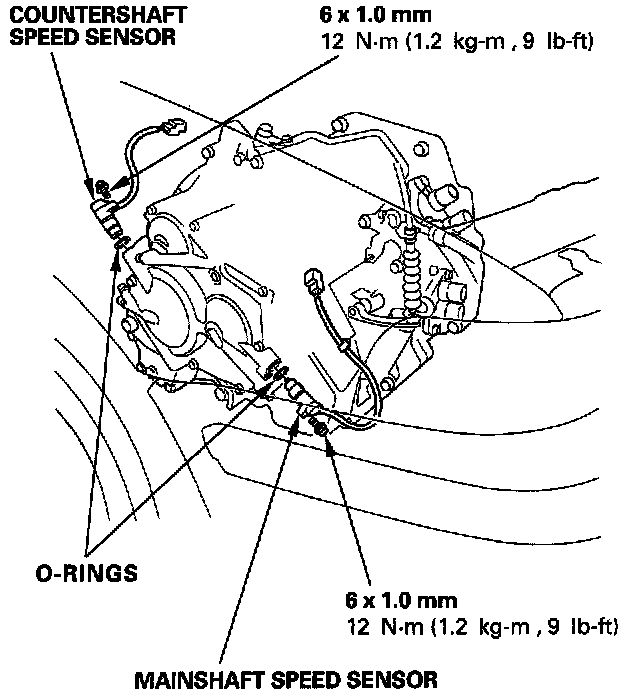 COUNTERSHAFT SPEED SENSOR

6 x 1.0 mm
12 N·m (1.2 kg-m , 9 lb-ft)

O-RINGS

6 x 1.0 mm
12 N·m (1.2 kg-m , 9 lb-ft)

MAINSHAFT SPEED SENSOR