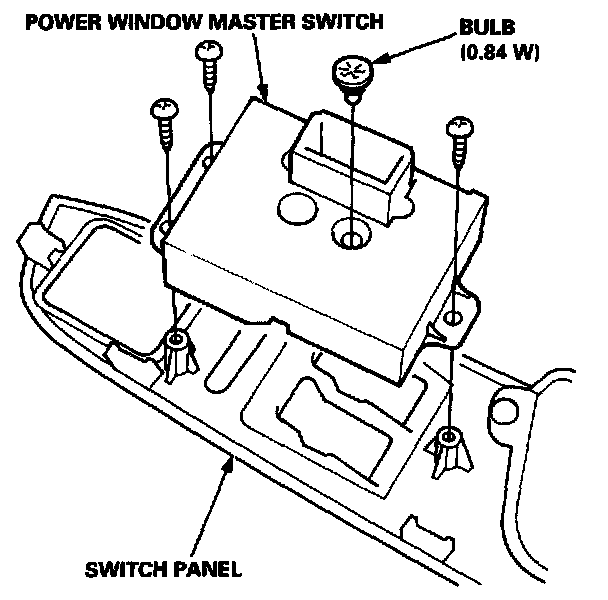 POWER WINDOW MASTER SWITCH

BULB
(0.84 W)

SWITCH PANEL