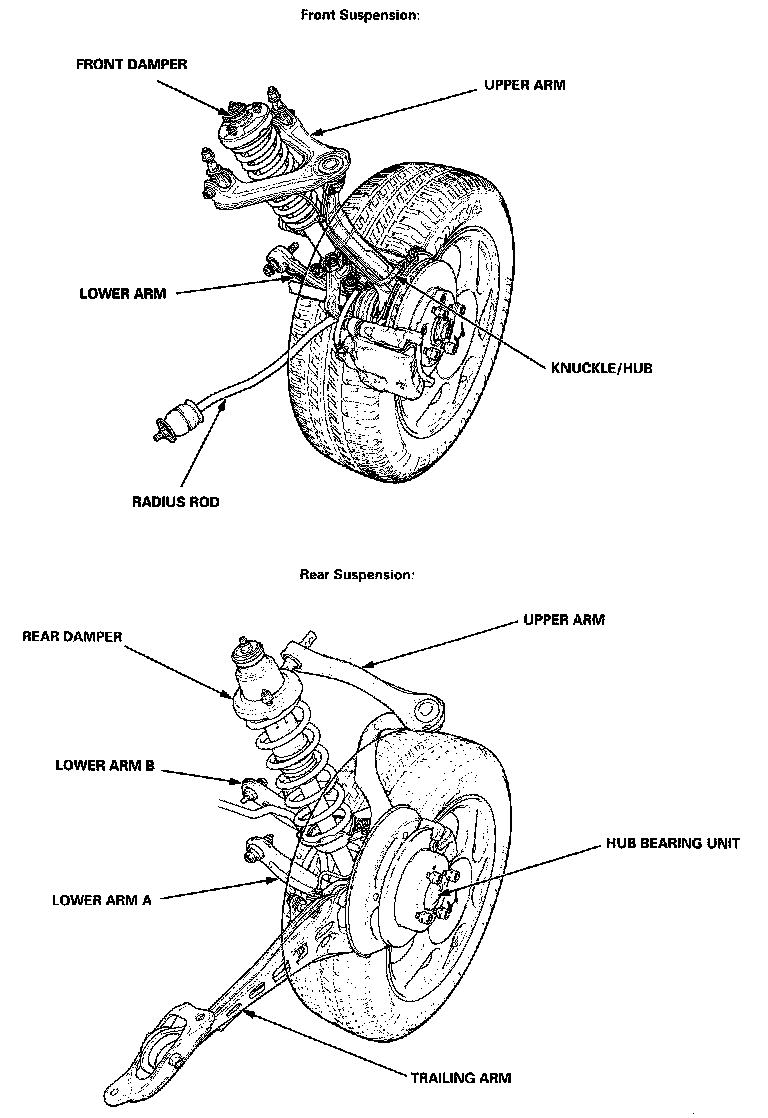 Front Suspension:

FRONT DAMPER

UPPER ARM

LOWER ARM

KNUCKLE/HUB

RADIUS ROD

Rear Suspension:

REAR DAMPER

UPPER ARM

LOWER ARM B

HUB BEARING UNIT

LOWER ARM A

TRAILING ARM