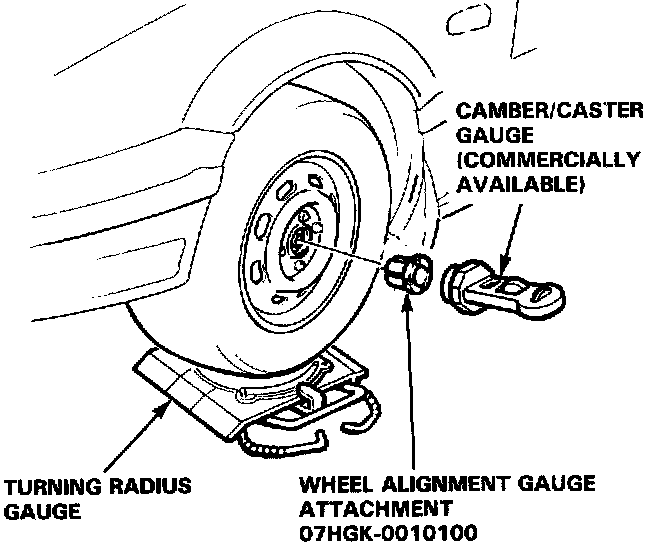 CAMBER/CASTER GAUGE (COMMERCIALLY AVAILABLE)

TURNING RADIUS GAUGE

WHEEL ALIGNMENT GAUGE ATTACHMENT 07HGK-0010100