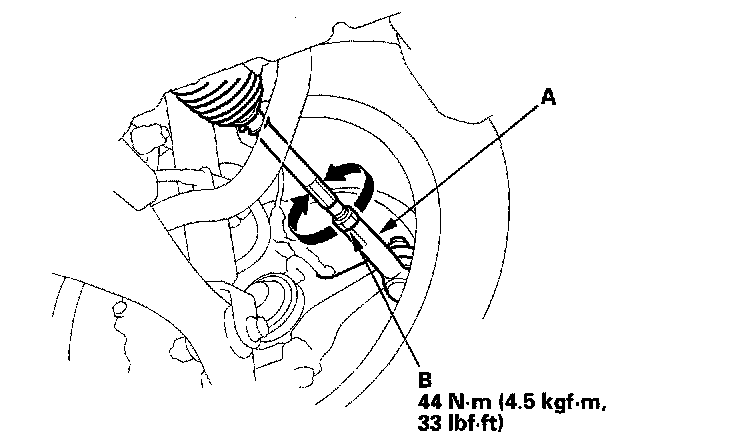 A

B
44 N·m (4.5 kgf·m, 33 lbf·ft)