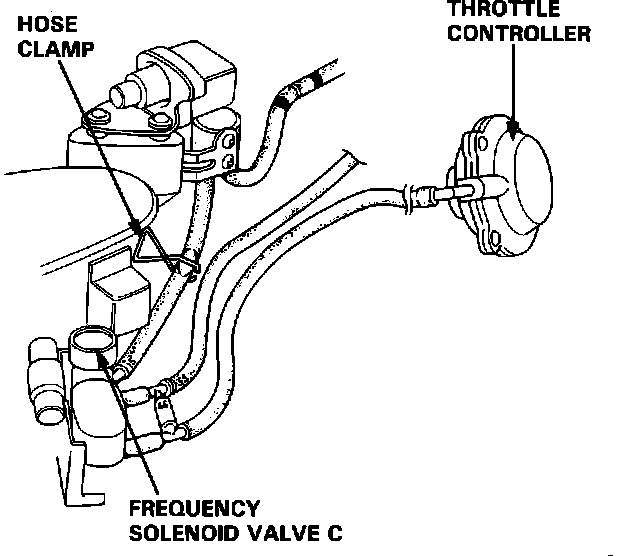 HOSE CLAMP

THROTTLE CONTROLLER

FREQUENCY SOLENOID VALVE C