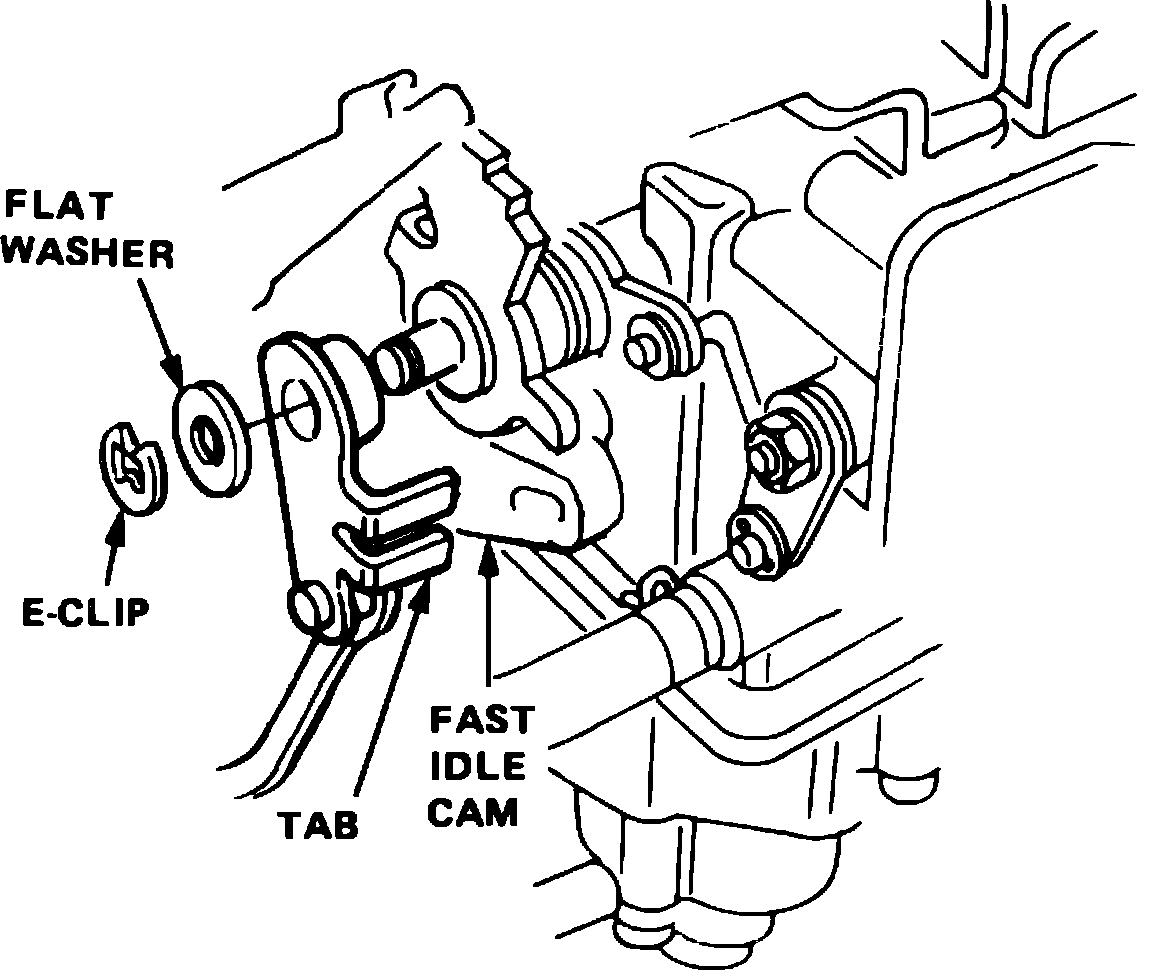 FLAT WASHER

E-CLIP

TAB

FAST IDLE CAM