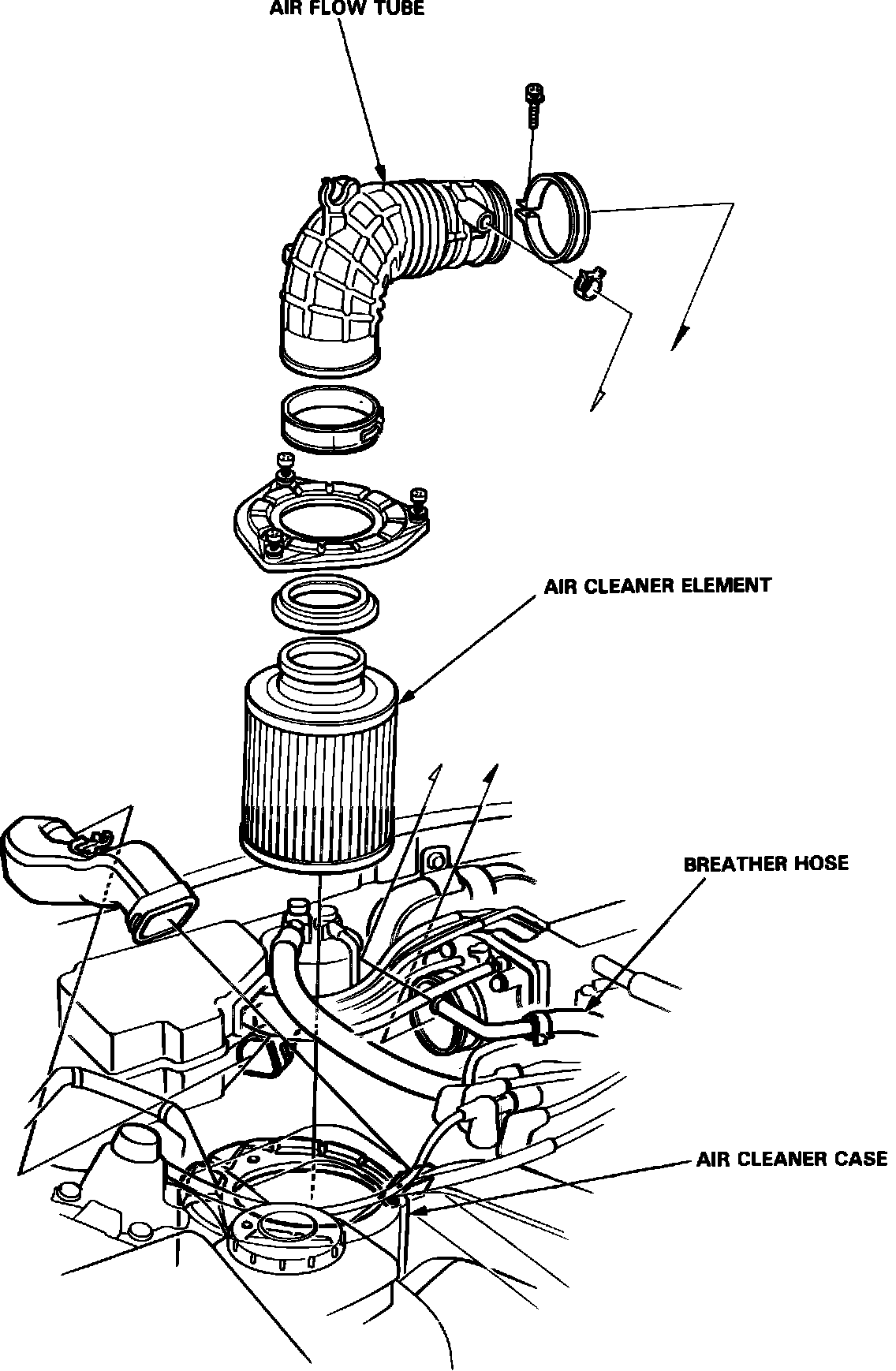 AIR FLOW TUBE

AIR CLEANER ELEMENT

BREATHER HOSE

AIR CLEANER CASE