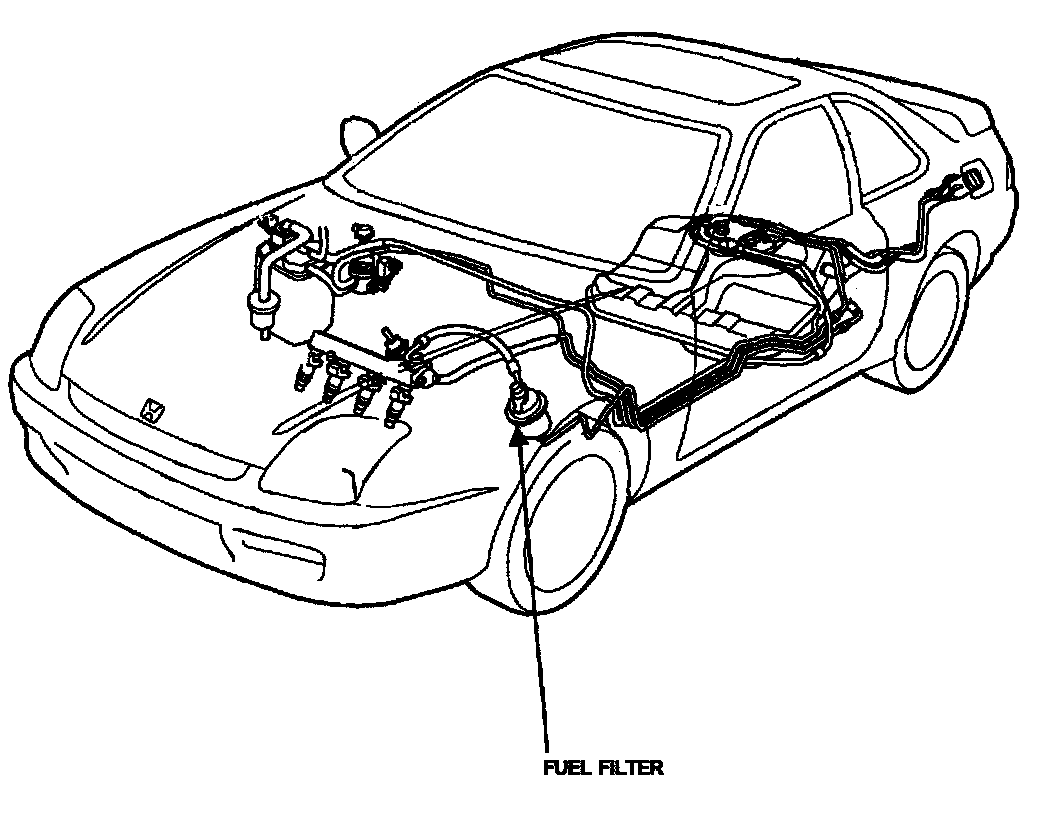 FUEL FILTER