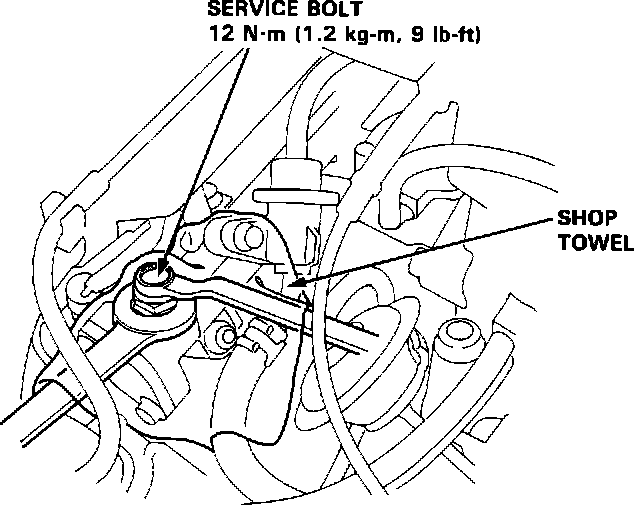 SERVICE BOLT
12 N·m (1.2 kg-m, 9 lb-ft)

SHOP
TOWEL