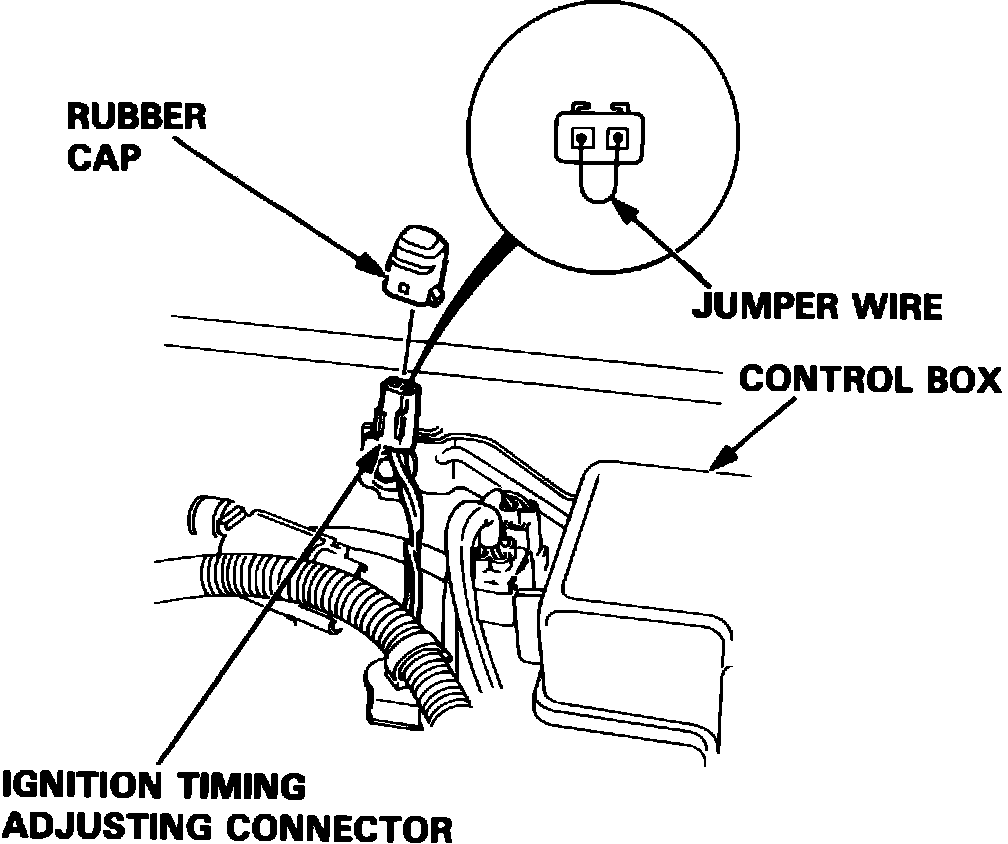 RUBBER CAP

JUMPER WIRE

CONTROL BOX

IGNITION TIMING ADJUSTING CONNECTOR