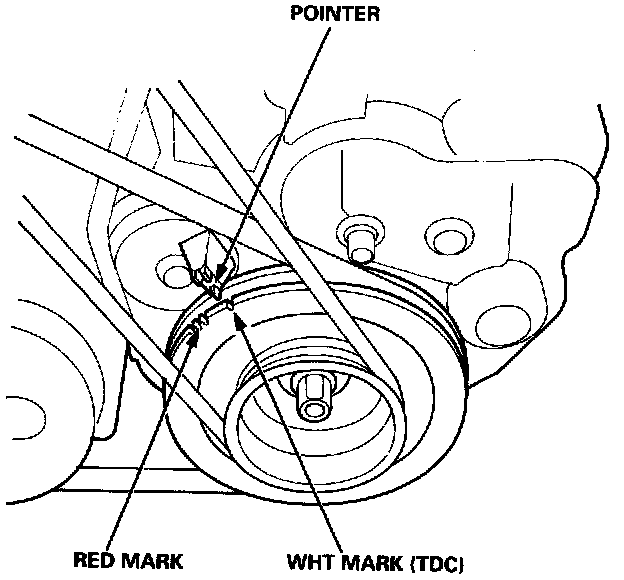 POINTER

RED MARK

WHT MARK (TDC)