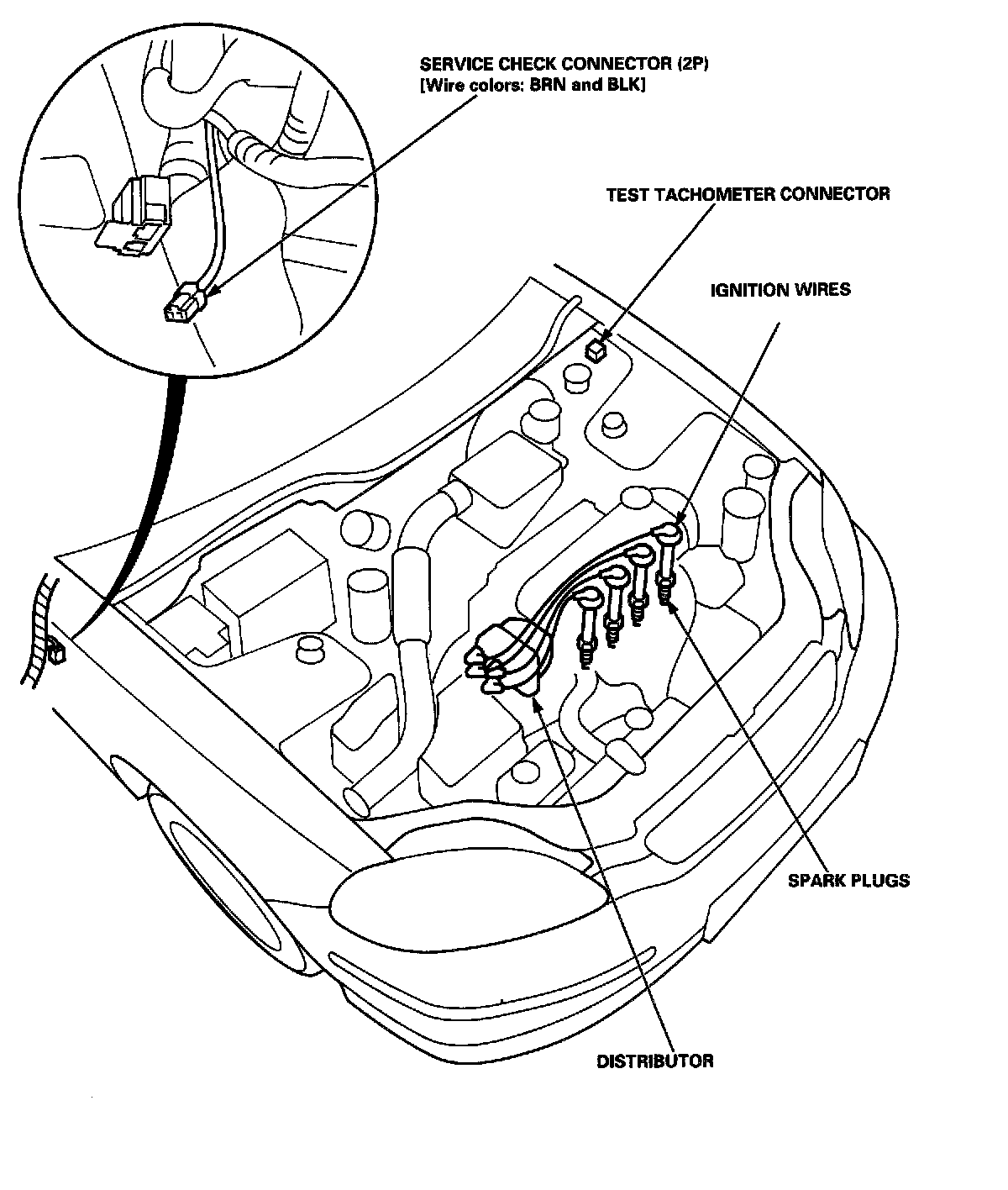 SERVICE CHECK CONNECTOR (2P)
[Wire colors: BRN and BLK]

TEST TACHOMETER CONNECTOR

IGNITION WIRES

SPARK PLUGS

DISTRIBUTOR