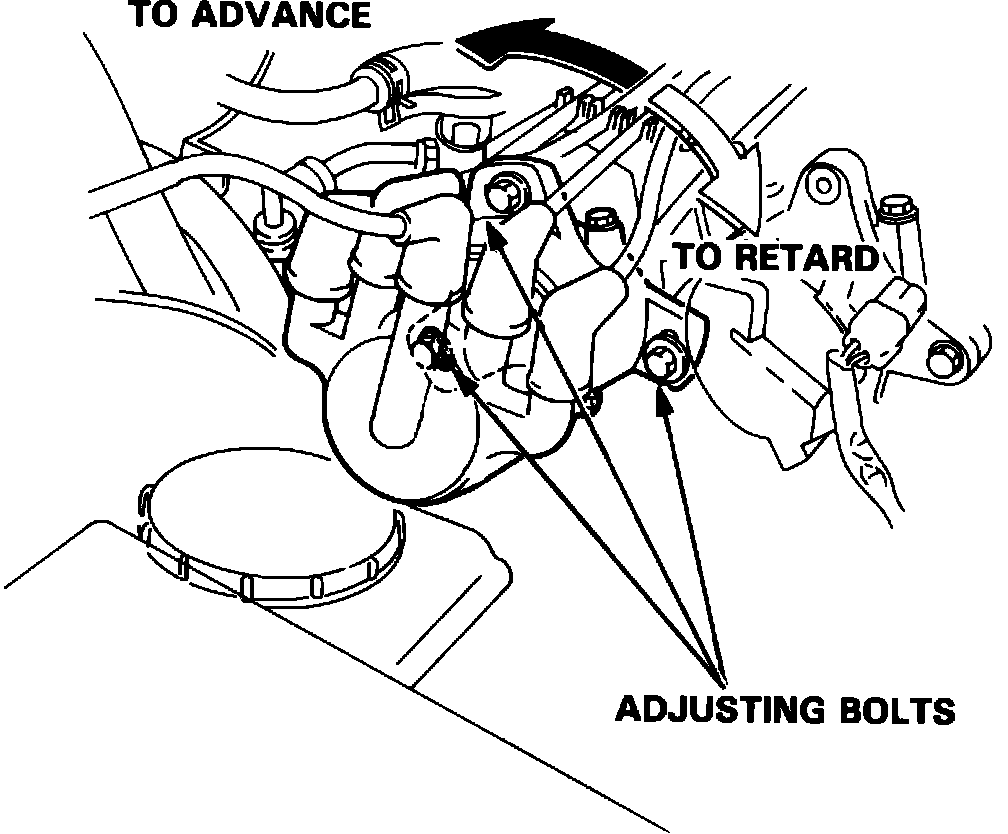 TO ADVANCE

TO RETARD

ADJUSTING BOLTS