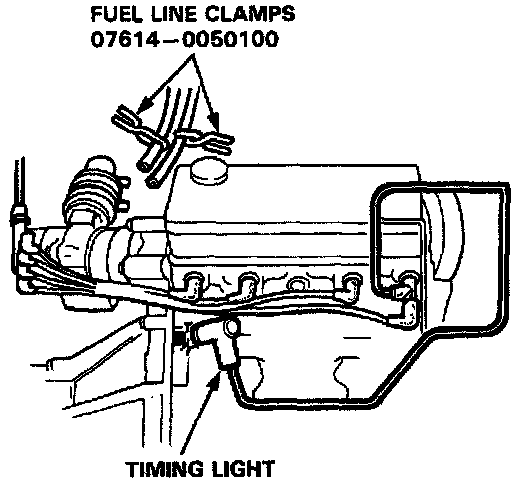 FUEL LINE CLAMPS
07614–0050100

TIMING LIGHT