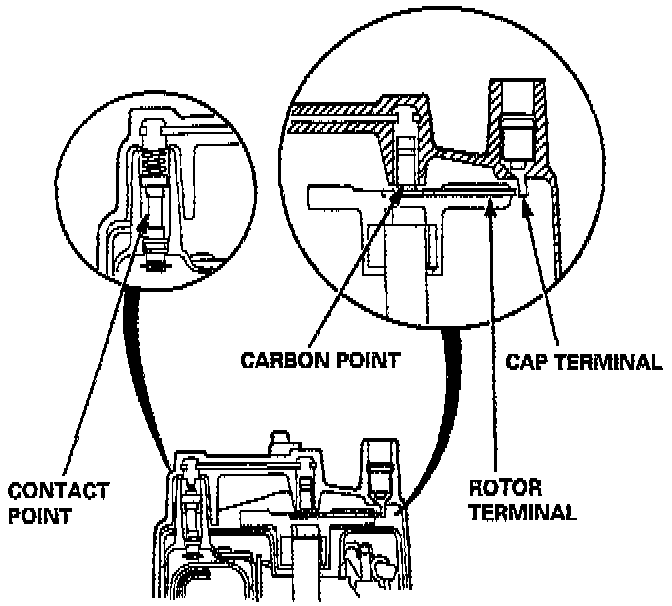 CARBON POINT

CAP TERMINAL

CONTACT POINT

ROTOR TERMINAL