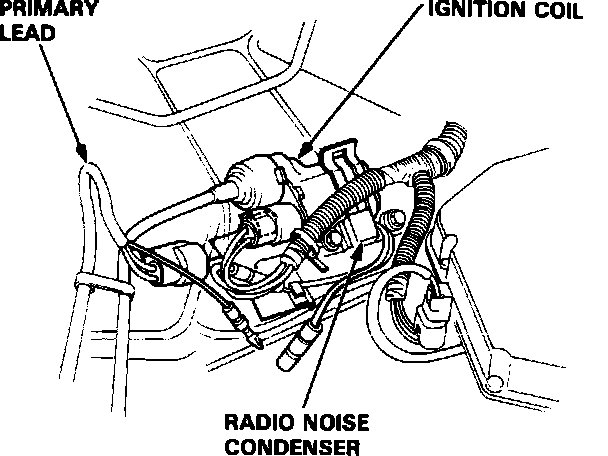 PRIMARY LEAD

IGNITION COIL

RADIO NOISE CONDENSER