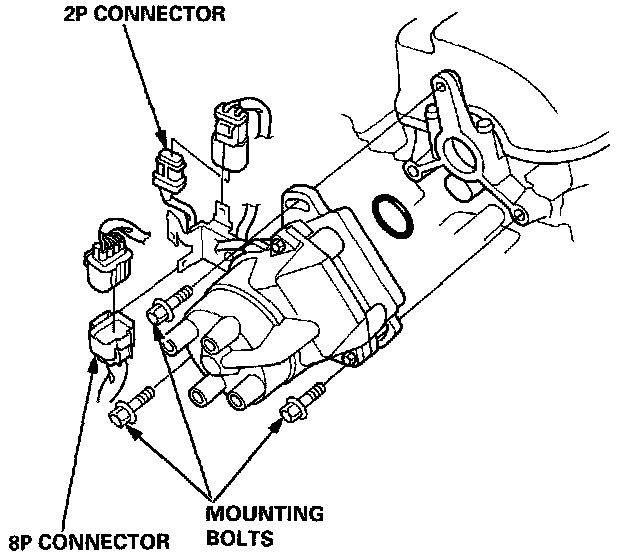 2P CONNECTOR

MOUNTING BOLTS

8P CONNECTOR