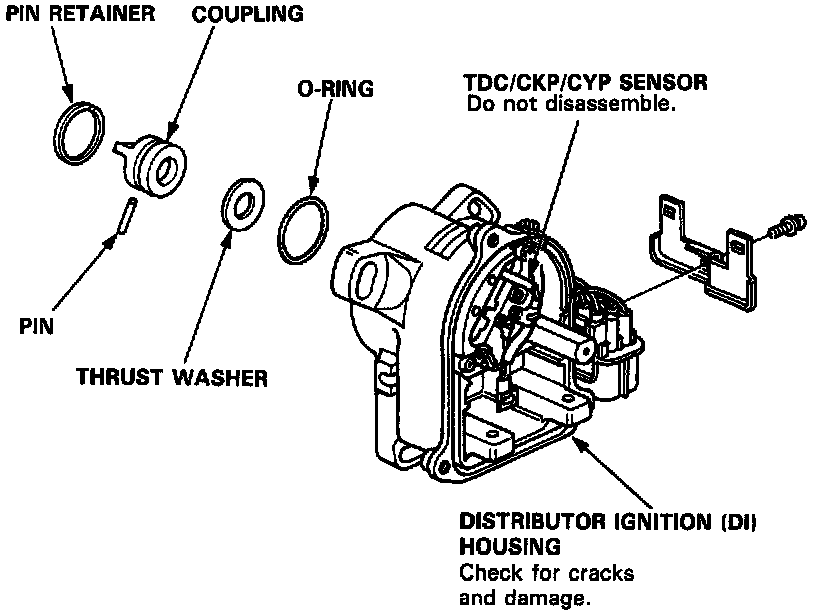 PIN RETAINER
COUPLING
O-RING
TDC/CKP/CYP SENSOR
Do not disassemble.
PIN
THRUST WASHER
DISTRIBUTOR IGNITION (DI) HOUSING
Check for cracks and damage.