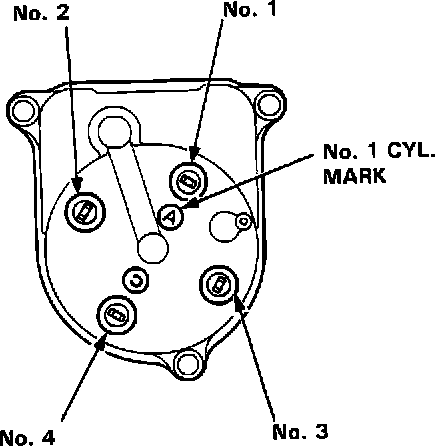 No. 2

No. 1

No. 1 CYL. MARK

A

C

No. 4

No. 3