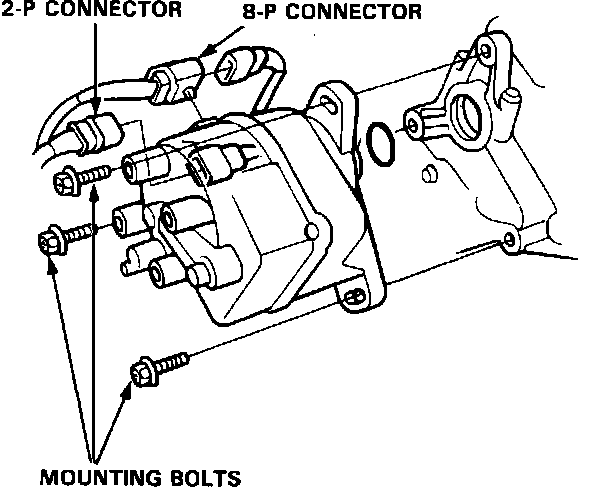 2-P CONNECTOR
8-P CONNECTOR
MOUNTING BOLTS