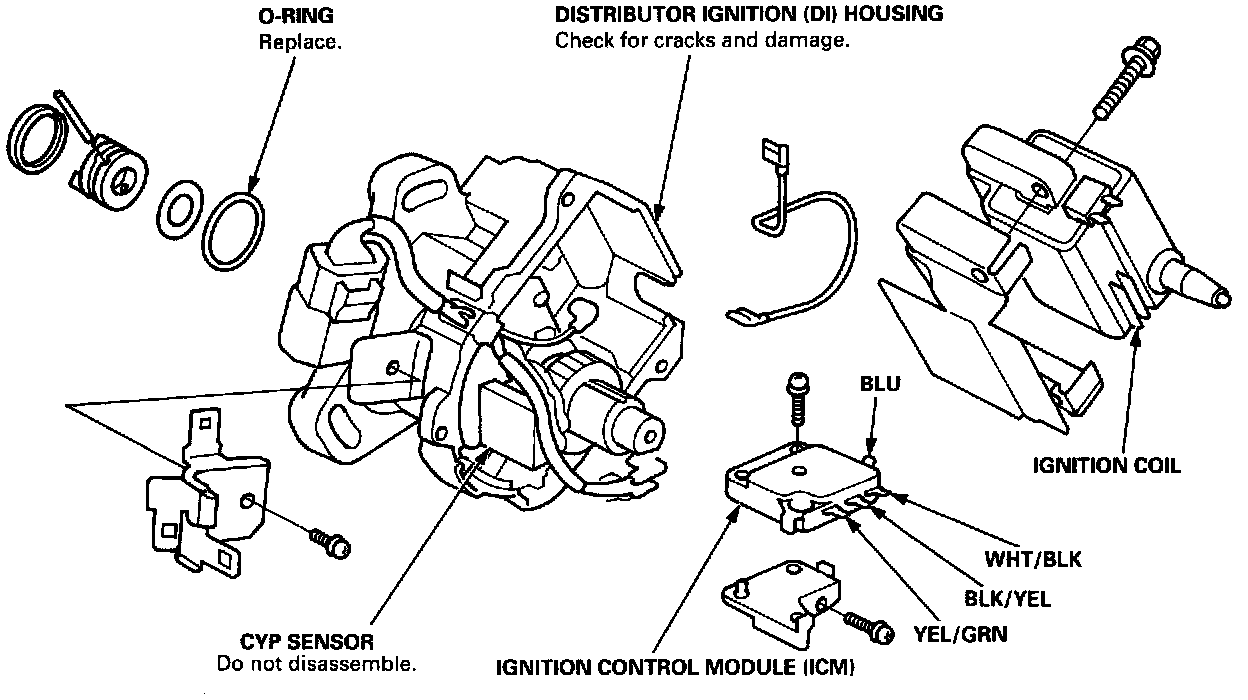 O-RING
Replace.

DISTRIBUTOR IGNITION (DI) HOUSING
Check for cracks and damage.

BLU

IGNITION COIL

WHT/BLK

BLK/YEL

YEL/GRN

CYP SENSOR
Do not disassemble.

IGNITION CONTROL MODULE (ICM)