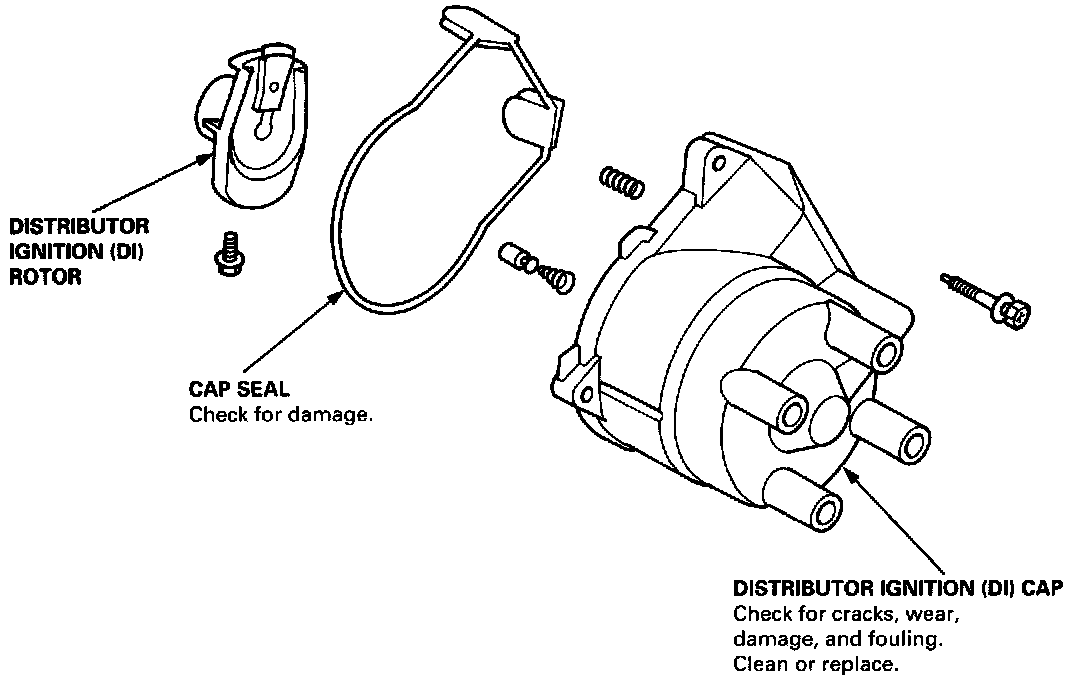 DISTRIBUTOR IGNITION (DI) ROTOR

CAP SEAL
Check for damage.

DISTRIBUTOR IGNITION (DI) CAP
Check for cracks, wear, damage, and fouling.
Clean or replace.