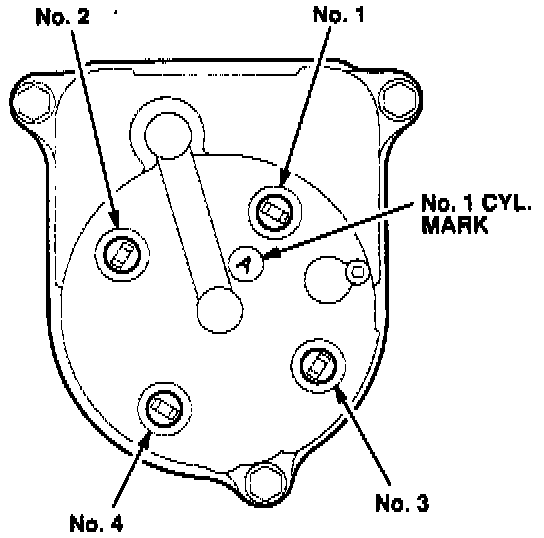 No. 2

No. 1

No. 1 CYL. MARK

A

No. 3

No. 4