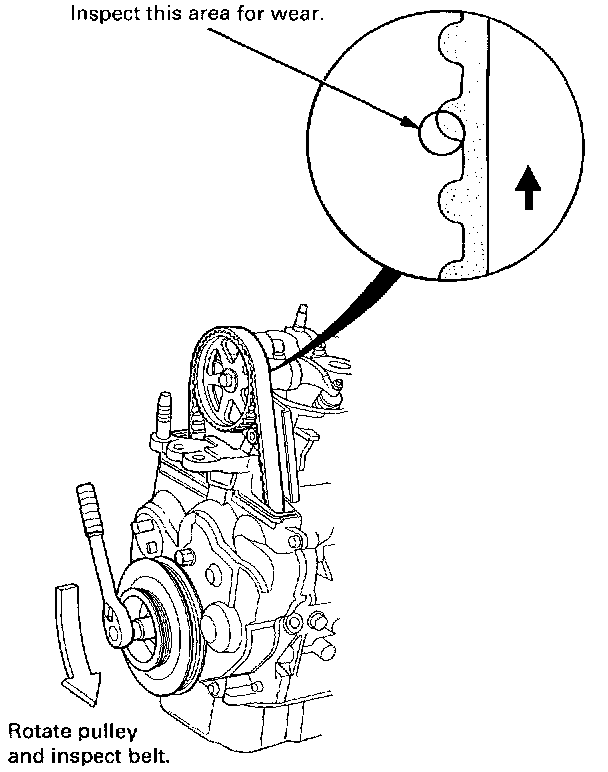 Inspect this area for wear.

Rotate pulley and inspect belt.