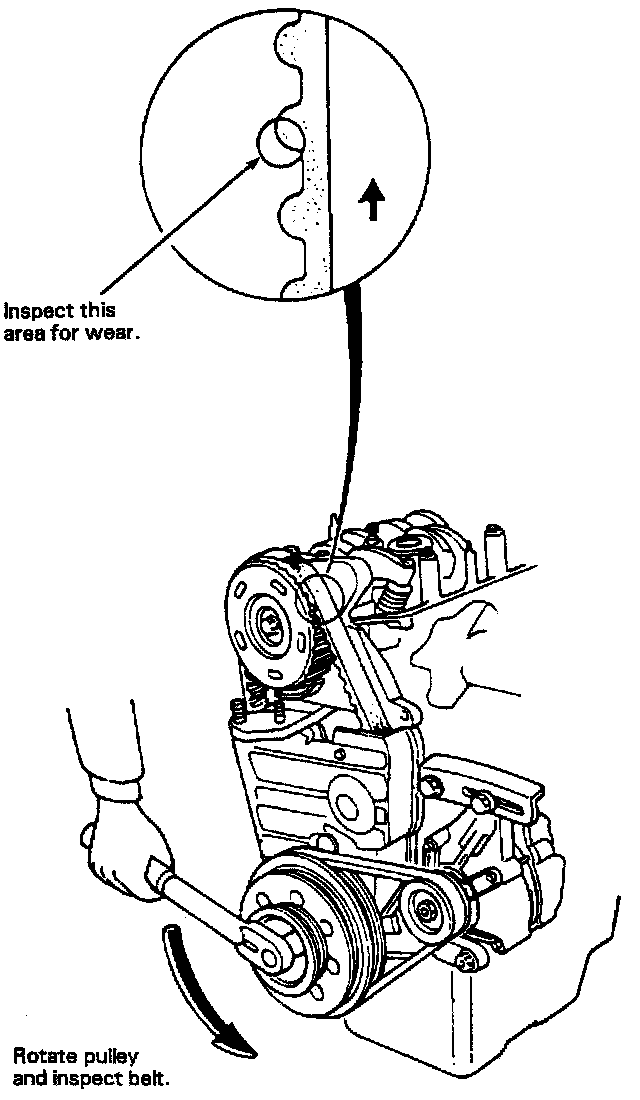 Inspect this area for wear.

Rotate pulley and inspect belt.