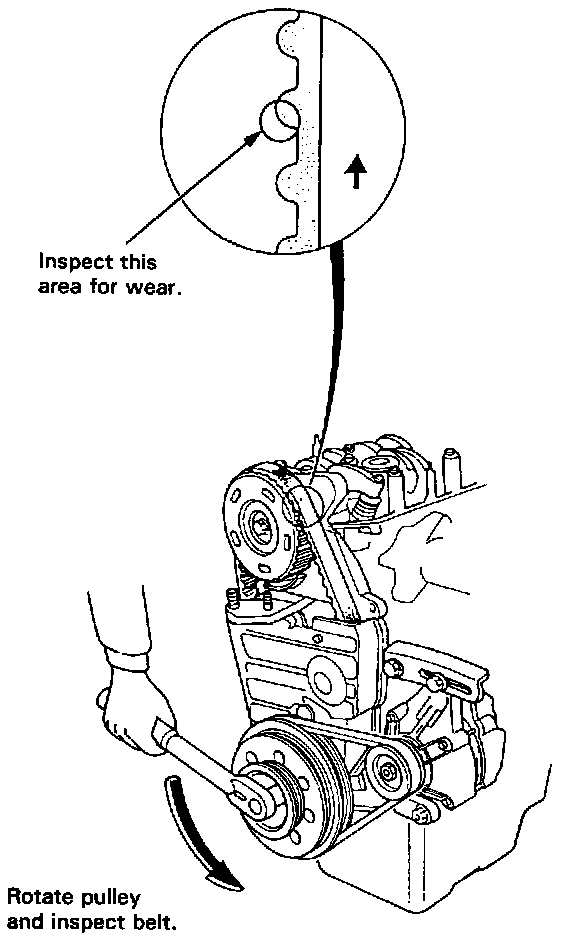 Inspect this area for wear.

Rotate pulley and inspect belt.