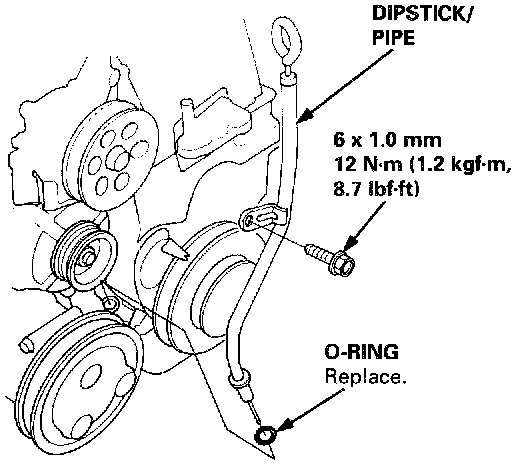 DIPSTICK/
PIPE

6 x 1.0 mm
12 N·m (1.2 kgf·m,
8.7 lbf·ft)

O-RING
Replace.