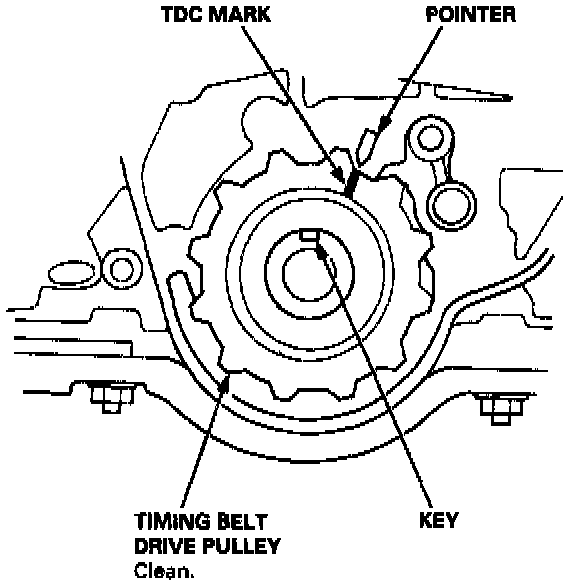 TDC MARK

POINTER

TIMING BELT DRIVE PULLEY
Clean.

KEY