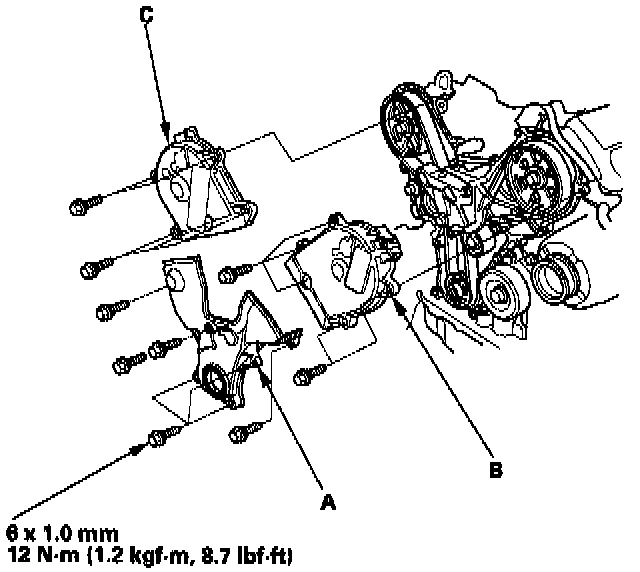 C

B

A

6 x 1.0 mm
12 N·m (1.2 kgf·m, 8.7 lbf·ft)