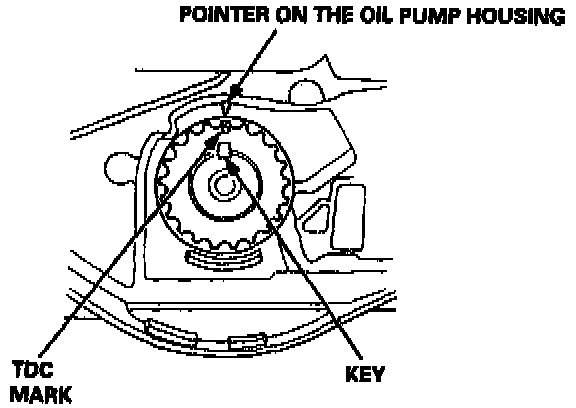 POINTER ON THE OIL PUMP HOUSING

TDC MARK

KEY