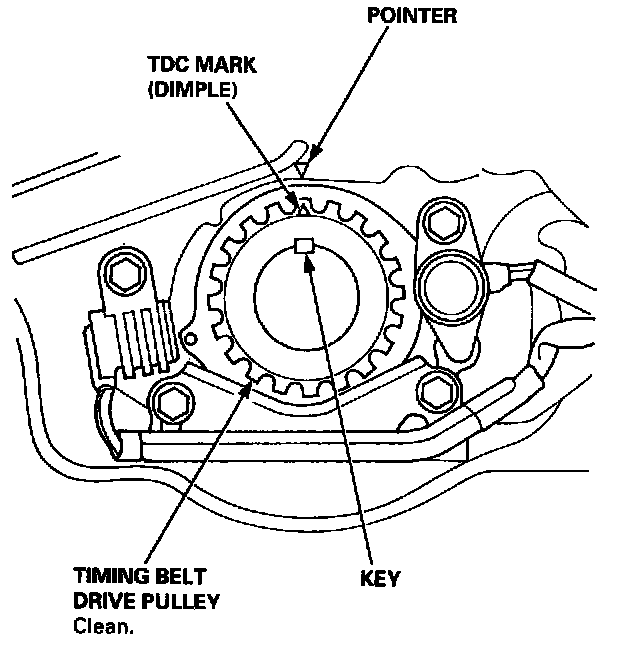 POINTER

TDC MARK
(DIMPLE)

TIMING BELT
DRIVE PULLEY
Clean.

KEY