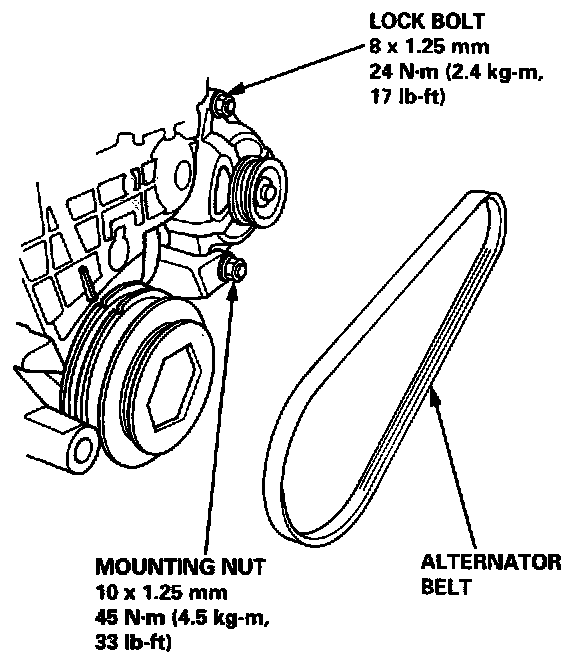 LOCK BOLT
8 x 1.25 mm
24 N·m (2.4 kg-m, 17 lb-ft)

MOUNTING NUT
10 x 1.25 mm
45 N·m (4.5 kg-m, 33 lb-ft)

ALTERNATOR BELT