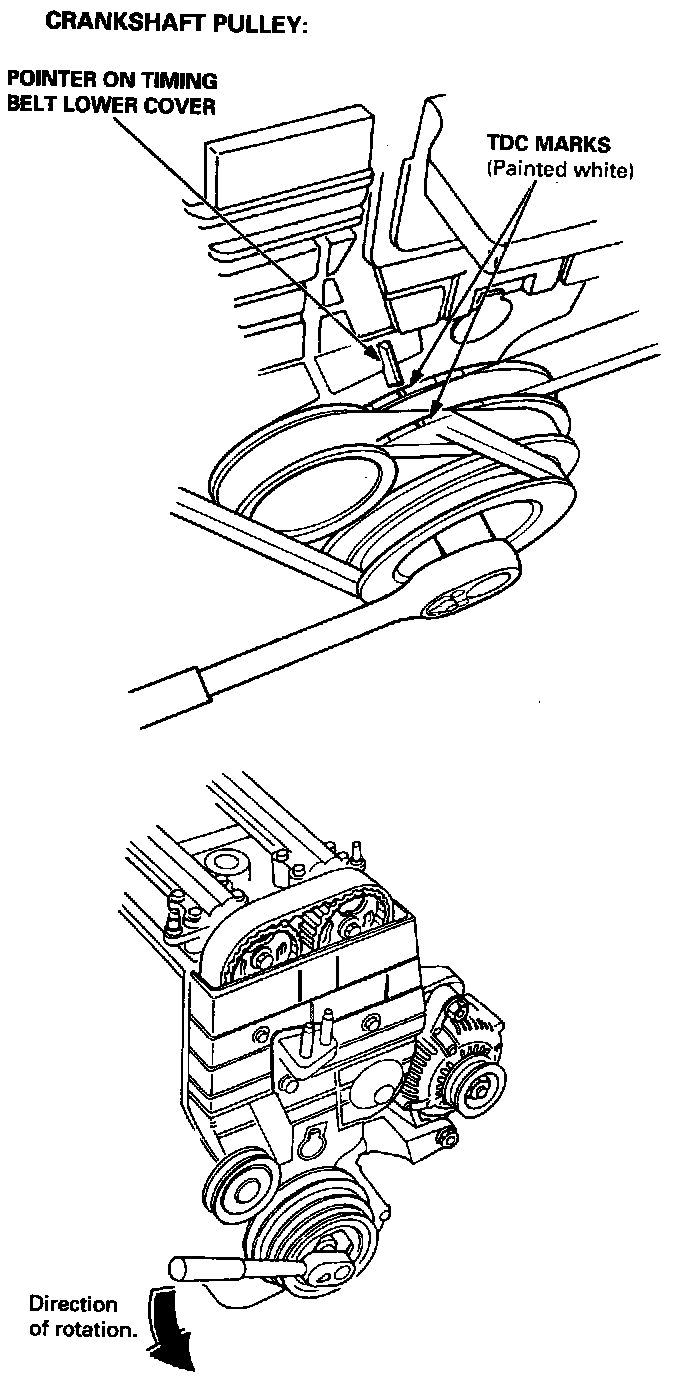 CRANKSHAFT PULLEY:

POINTER ON TIMING BELT LOWER COVER

TDC MARKS (Painted white)

Direction of rotation.