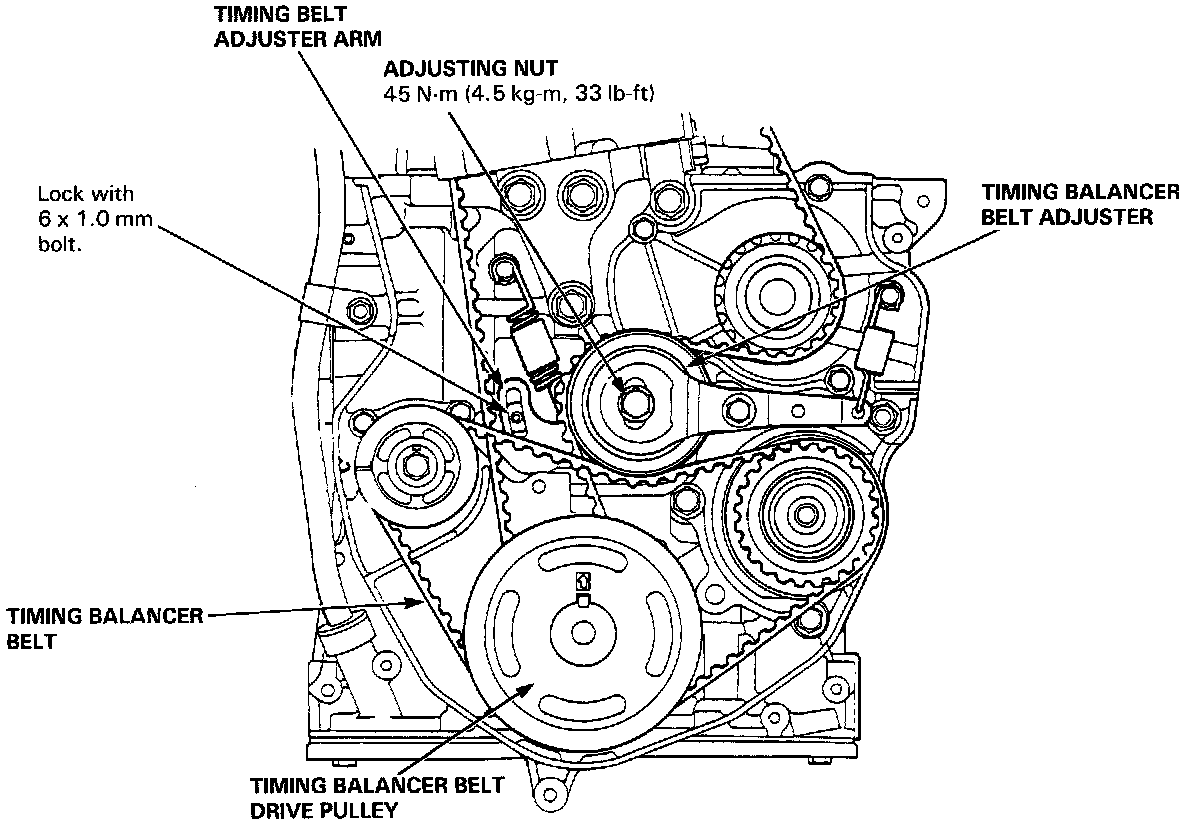 TIMING BELT
ADJUSTER ARM

ADJUSTING NUT
45 N·m (4.5 kg-m, 33 lb-ft)

Lock with
6 x 1.0 mm
bolt.

TIMING BALANCER
BELT ADJUSTER

TIMING BALANCER
BELT

TIMING BALANCER BELT
DRIVE PULLEY