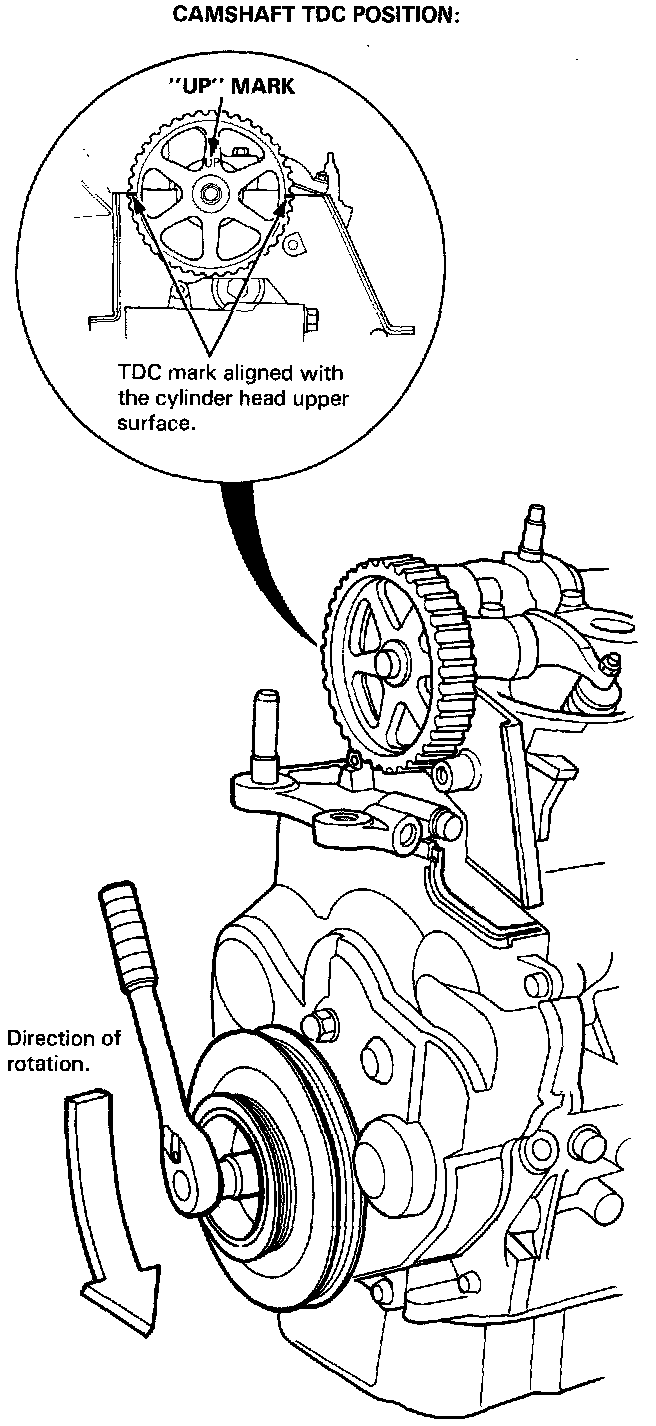 CAMSHAFT TDC POSITION:

"UP" MARK

UP

TDC mark aligned with the cylinder head upper surface.

Direction of rotation.