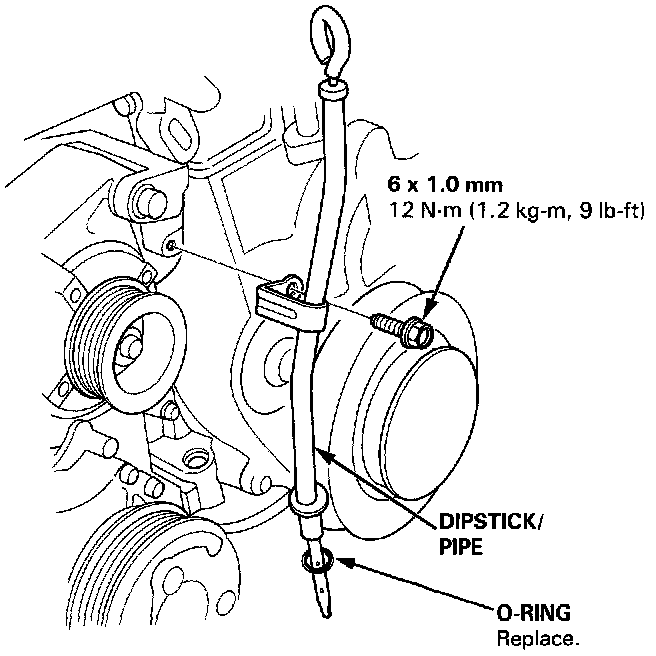 6 x 1.0 mm
12 N·m (1.2 kg-m, 9 lb-ft)

DIPSTICK/
PIPE

O-RING
Replace.