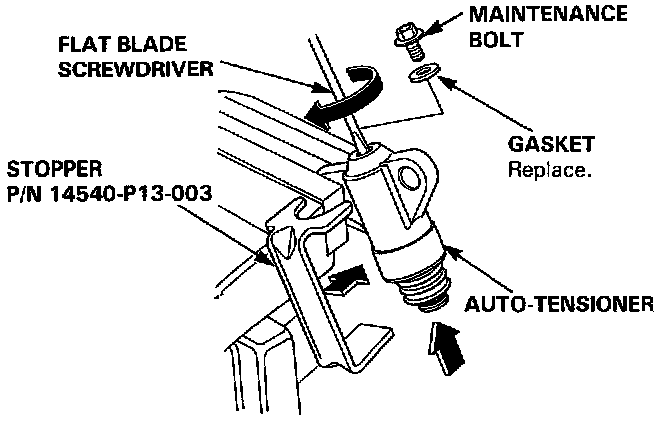 MAINTENANCE BOLT

FLAT BLADE SCREWDRIVER

GASKET
Replace.

STOPPER
P/N 14540-P13-003

AUTO-TENSIONER