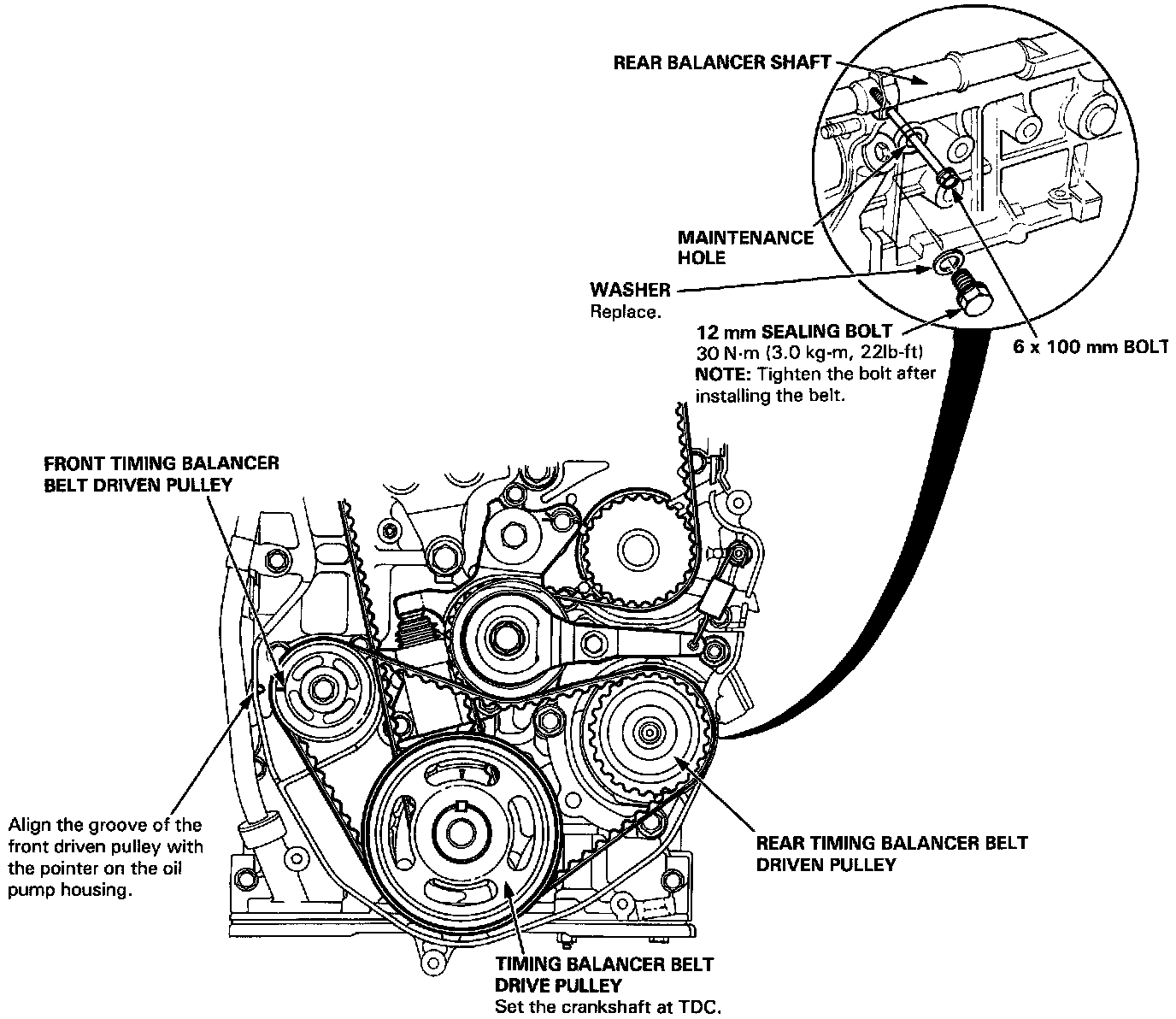 REAR BALANCER SHAFT

MAINTENANCE HOLE

WASHER
Replace.

12 mm SEALING BOLT
30 N·m (3.0 kg-m, 22lb-ft)
NOTE: Tighten the bolt after installing the belt.

6 x 100 mm BOLT

FRONT TIMING BALANCER BELT DRIVEN PULLEY

Align the groove of the front driven pulley with the pointer on the oil pump housing.

REAR TIMING BALANCER BELT DRIVEN PULLEY

TIMING BALANCER BELT DRIVE PULLEY
Set the crankshaft at TDC.