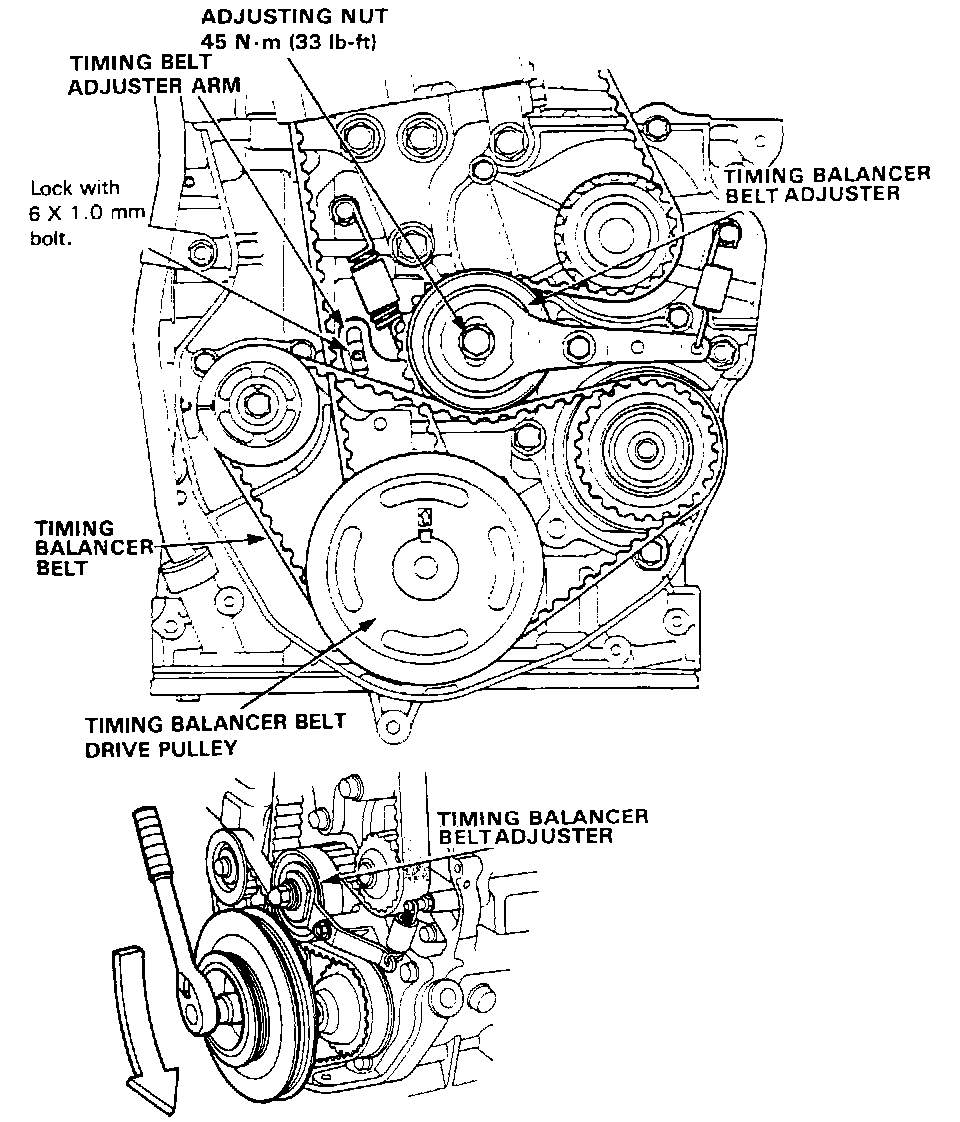 ADJUSTING NUT
45 N·m (33 lb-ft)

TIMING BELT
ADJUSTER ARM

Lock with
6 X 1.0 mm
bolt.

TIMING BALANCER
BELT ADJUSTER

TIMING
BALANCER
BELT

TIMING BALANCER BELT
DRIVE PULLEY

TIMING BALANCER
BELTADJUSTER