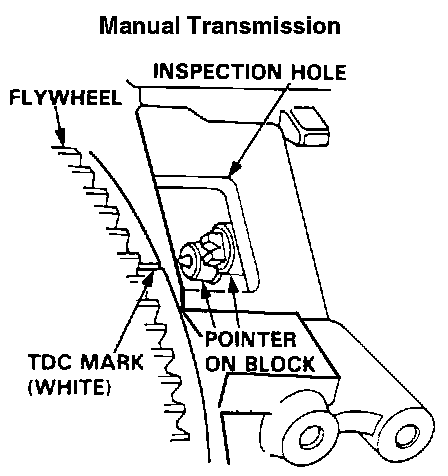 Manual Transmission

INSPECTION HOLE

FLYWHEEL

POINTER ON BLOCK

TDC MARK (WHITE)