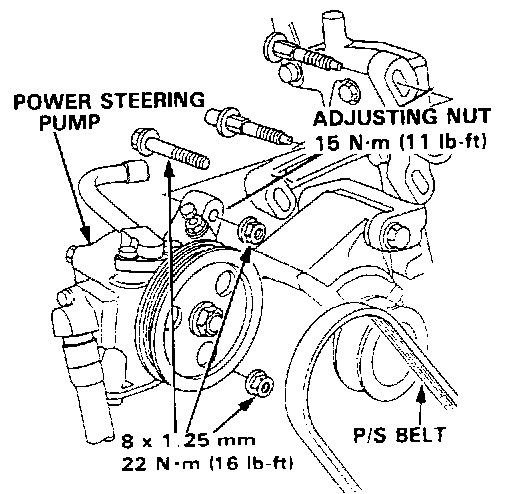 POWER STEERING PUMP

ADJUSTING NUT
15 N·m (11 lb-ft)

8 x 1.25 mm
22 N·m (16 lb-ft)

P/S BELT