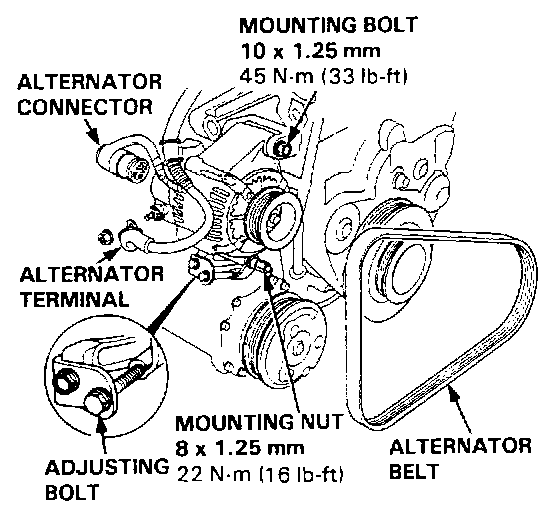 MOUNTING BOLT
10 x 1.25 mm
45 N·m (33 lb-ft)

ALTERNATOR
CONNECTOR

ALTERNATOR
TERMINAL

MOUNTING NUT
8 x 1.25 mm
22 N·m (16 lb-ft)

ADJUSTING
BOLT

ALTERNATOR
BELT