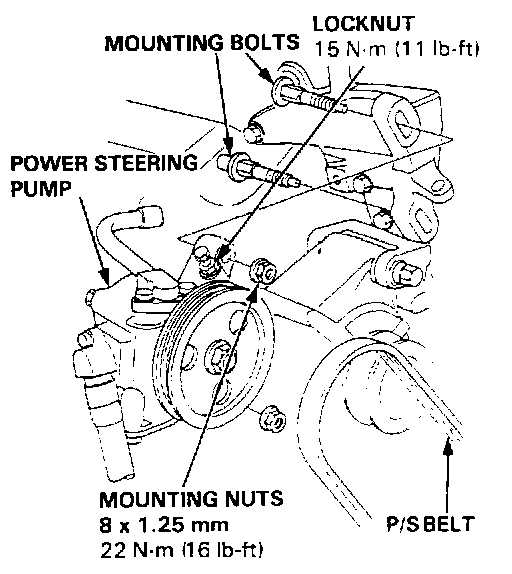 MOUNTING BOLTS

LOCKNUT
15 N·m (11 lb-ft)

POWER STEERING
PUMP

MOUNTING NUTS
8 x 1.25 mm
22 N·m (16 lb-ft)

P/S BELT