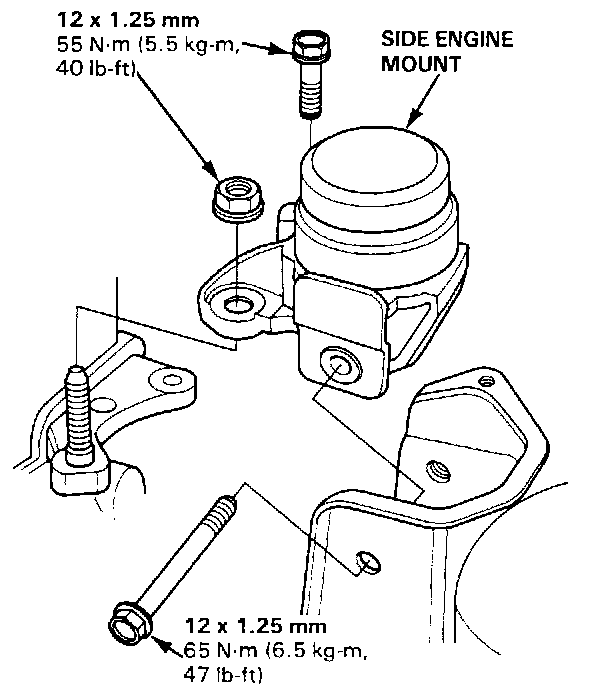 12 x 1.25 mm
55 N·m (5.5 kg-m, 40 lb-ft)

SIDE ENGINE MOUNT

12 x 1.25 mm
65 N·m (6.5 kg-m, 47 lb-ft)