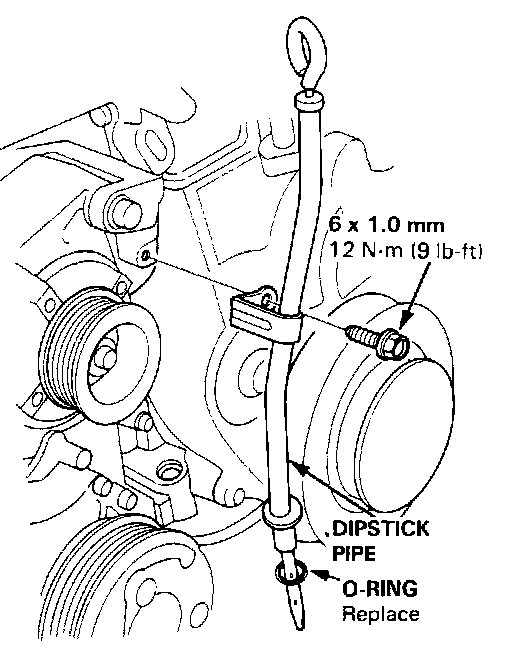 6 x 1.0 mm
12 N·m (9 lb-ft)

DIPSTICK PIPE

O-RING
Replace